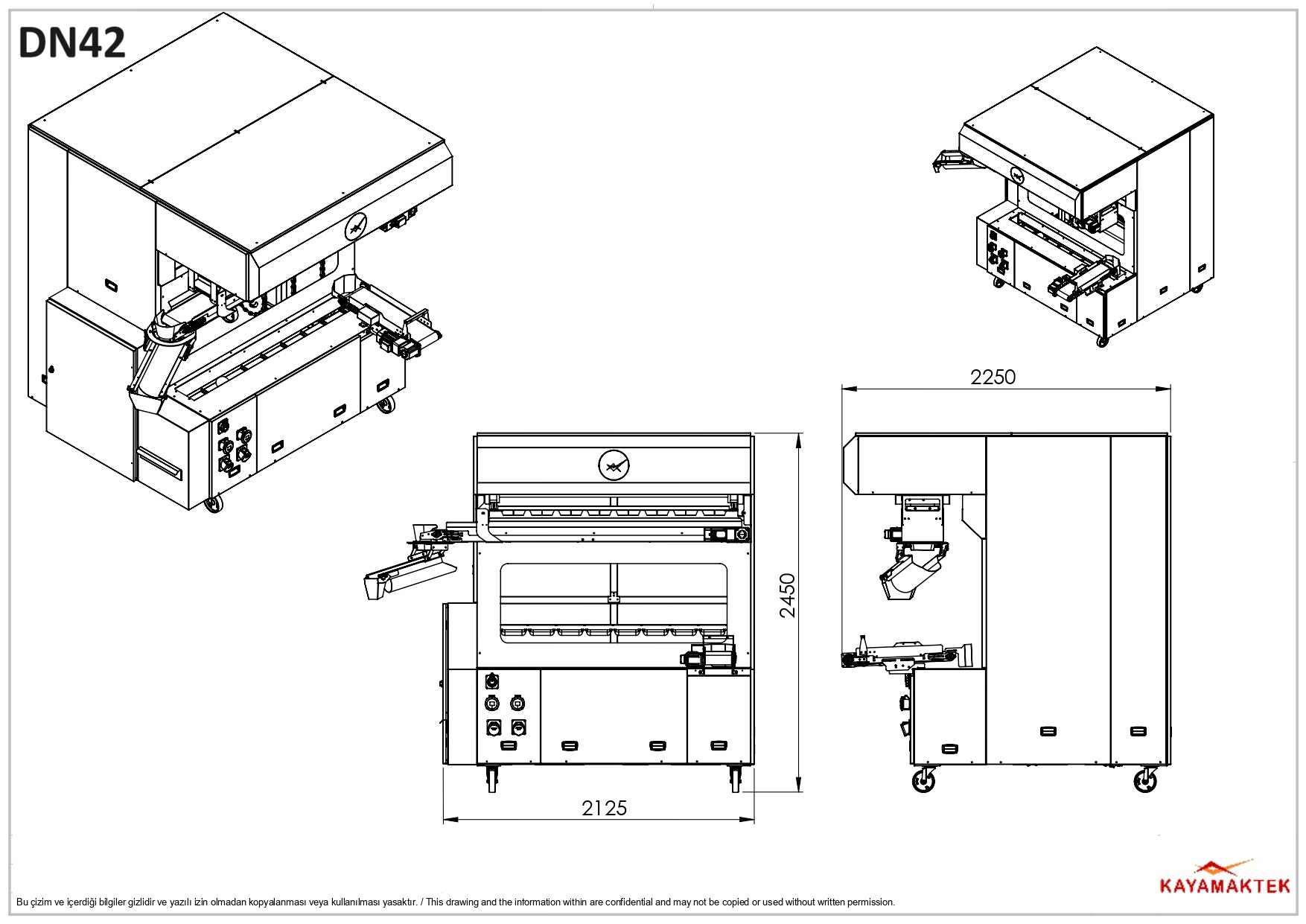 DN42

2250

2450

2125

Bu çizim ve içerdiği bilgiler gizlidir ve yazılı izin olmadan kopyalanması veya kullanılması yasaktır. / This drawing and the information within are confidential and may not be copied or used without written permission.

KAYAMAKTEK